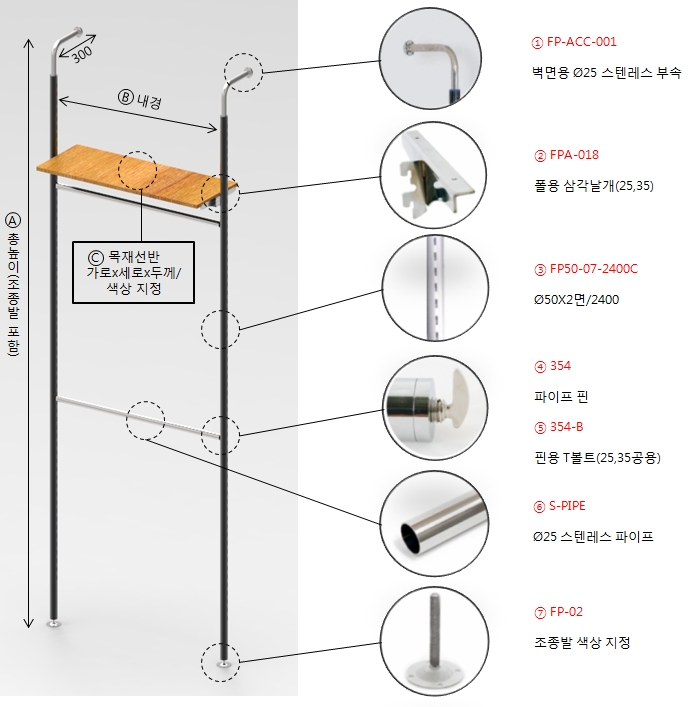 300

Ⓑ 내경

Ⓐ 총높이(조종발 포함)

Ⓒ 목재선반
가로x세로x두께/
색상 지정

① FP-ACC-001
벽면용 Ø25 스텐레스 부속

② FPA-018
폴용 삼각날개(25,35)

③ FP50-07-2400C
Ø50X2면/2400

④ 354
파이프 핀

⑤ 354-B
핀용 T볼트(25,35공용)

⑥ S-PIPE
Ø25 스텐레스 파이프

⑦ FP-02
조종발 색상 지정